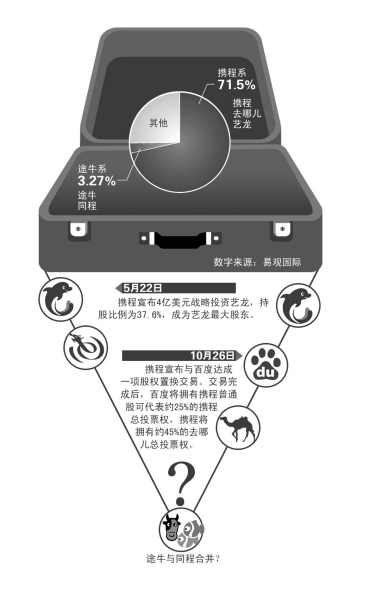 携程系
71.5%
携程
去哪儿
艺龙

其他

途牛系
3.27%
途牛
同程

数字来源：易观国际

5月22日
携程宣布4亿美元战略投资艺龙，持股比例为37.6%，成为艺龙最大股东。

10月26日
携程宣布与百度达成一项股权置换交易。交易完成后，百度将拥有携程普通股可代表约25%的携程总投票权，携程将拥有约45%的去哪儿总投票权。

du

?

途牛与同程合并？